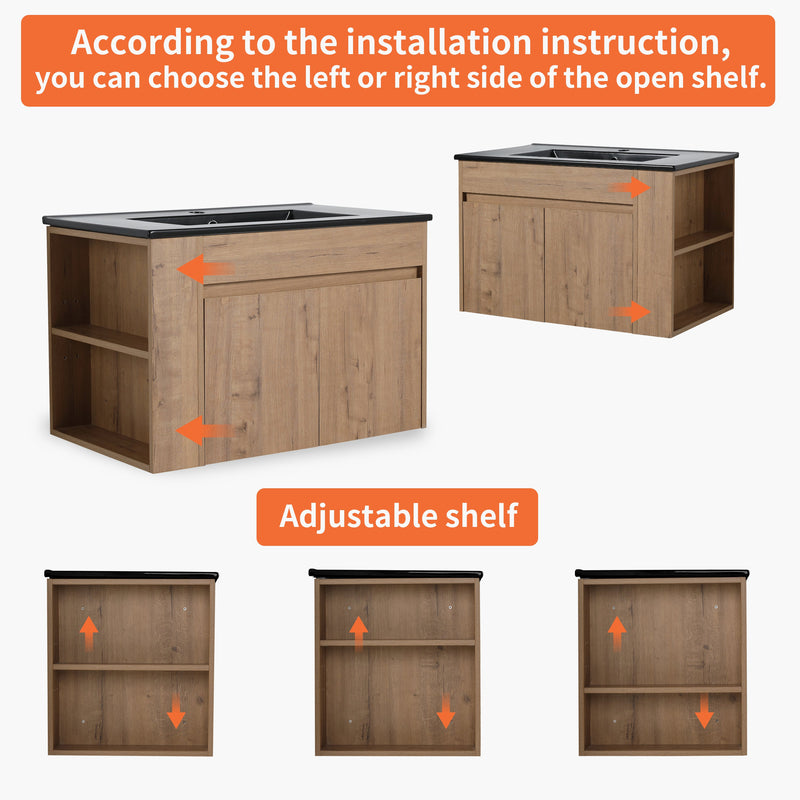 According to the installation instruction, you can choose the left or right side of the open shelf.

Adjustable shelf