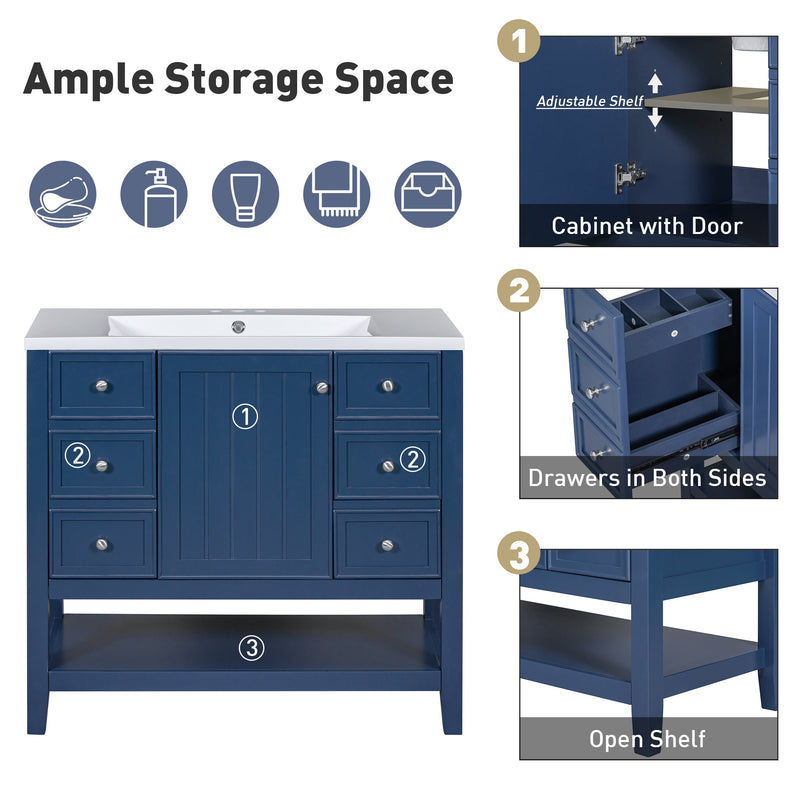 Ample Storage Space

①

②

②

③

1
Adjustable Shelf
Cabinet with Door

2
Drawers in Both Sides

3
Open Shelf