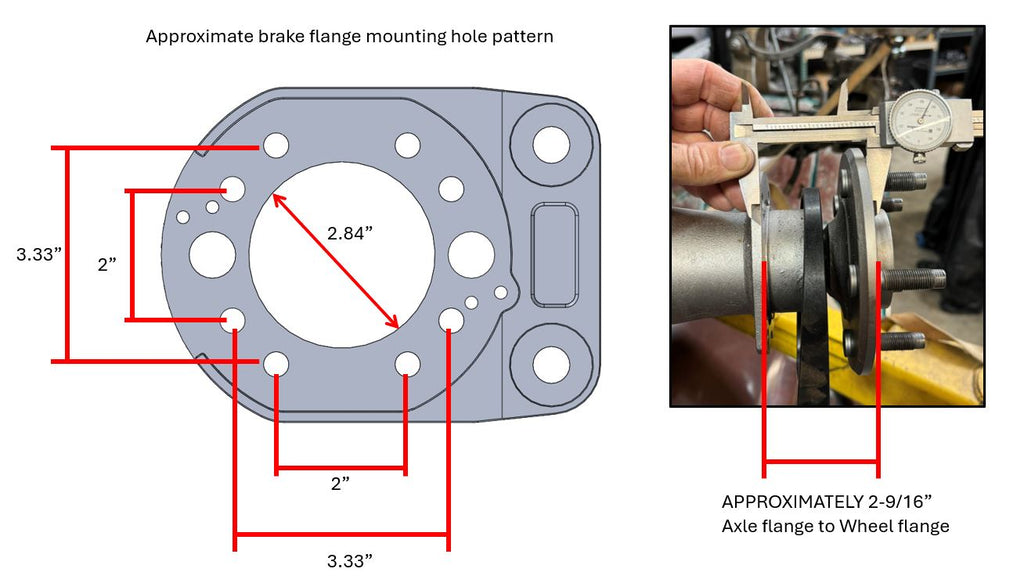 Approximate brake flange mounting hole pattern

3.33”

2”

2.84”

2”

3.33”

APPROXIMATELY 2-9/16”
Axle flange to Wheel flange