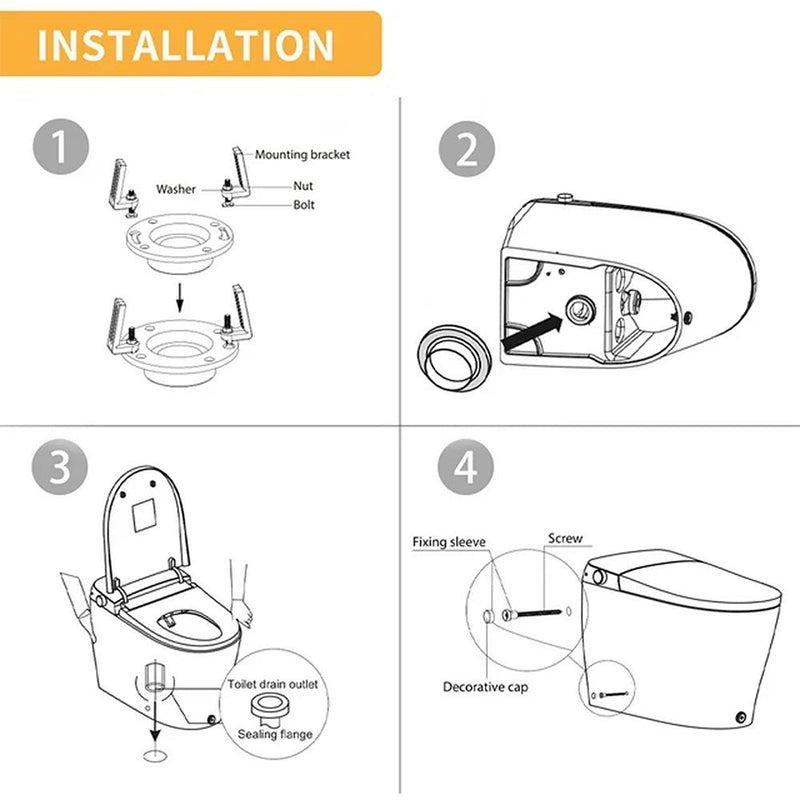 INSTALLATION

1

Mounting bracket
Washer
Nut
Bolt

2

3

Toilet drain outlet
Sealing flange

4

Fixing sleeve
Screw
Decorative cap