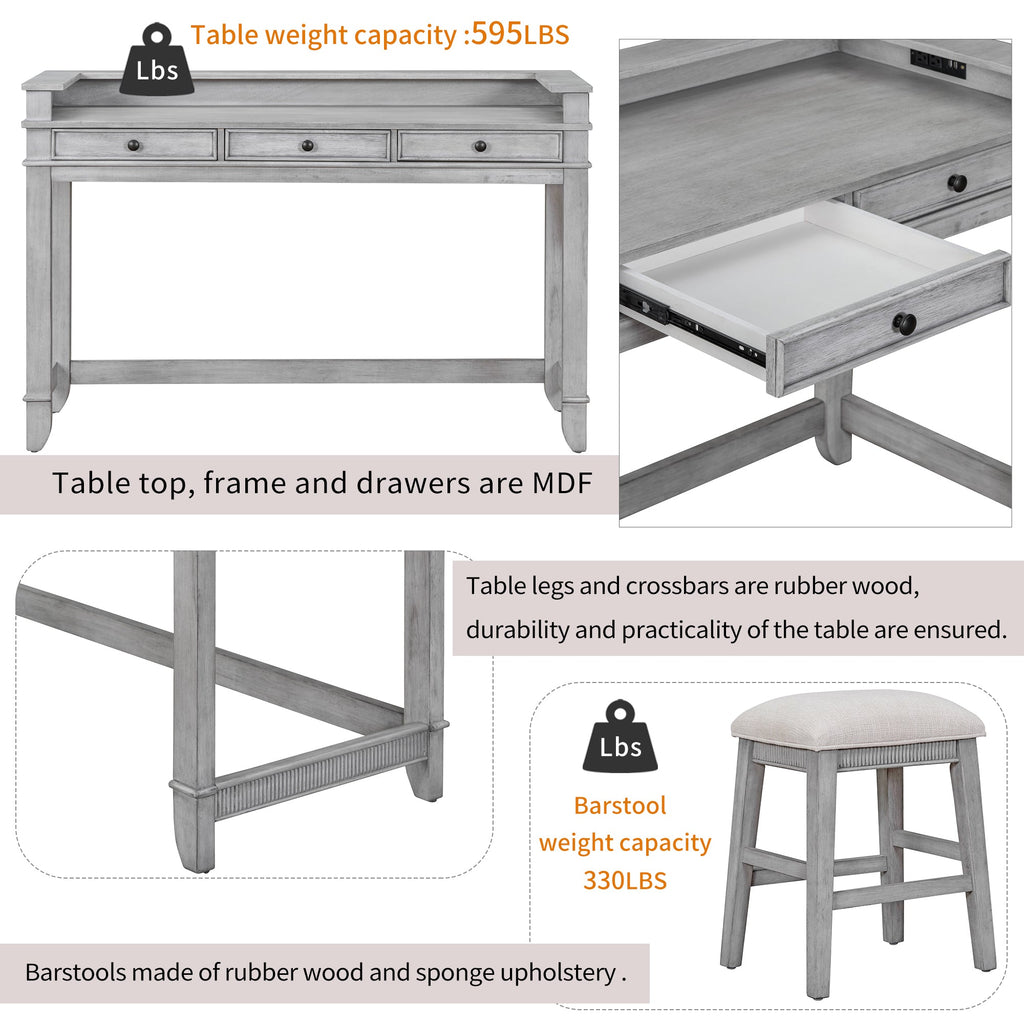 Lbs
Table weight capacity :595LBS

Table top, frame and drawers are MDF

Table legs and crossbars are rubber wood, durability and practicality of the table are ensured.

Lbs
Barstool weight capacity 330LBS

Barstools made of rubber wood and sponge upholstery .