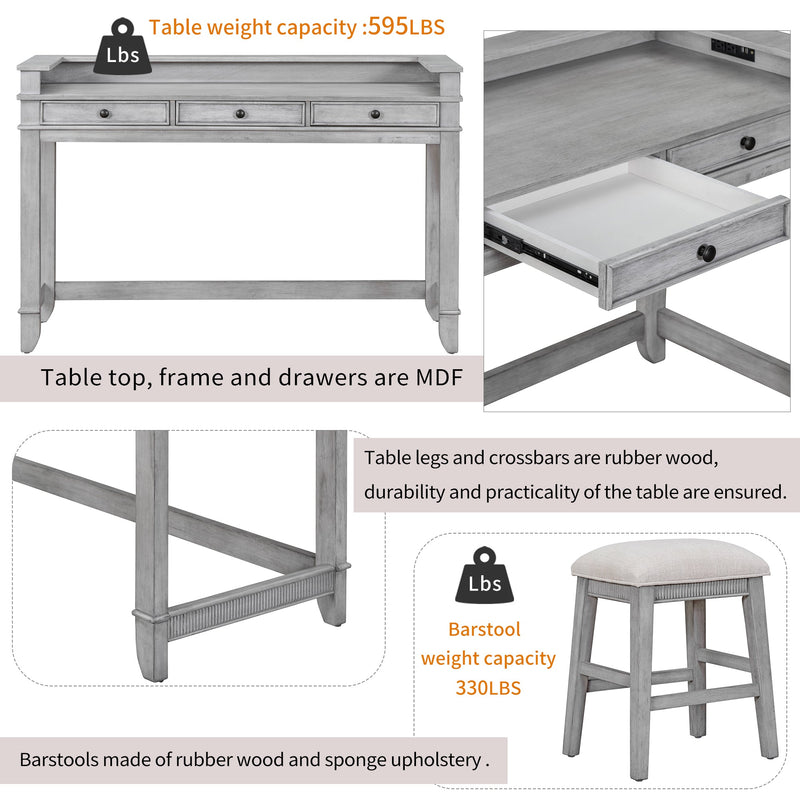 Lbs

Table weight capacity :595LBS

Table top, frame and drawers are MDF

Table legs and crossbars are rubber wood, durability and practicality of the table are ensured.

Lbs

Barstool weight capacity 330LBS

Barstools made of rubber wood and sponge upholstery .