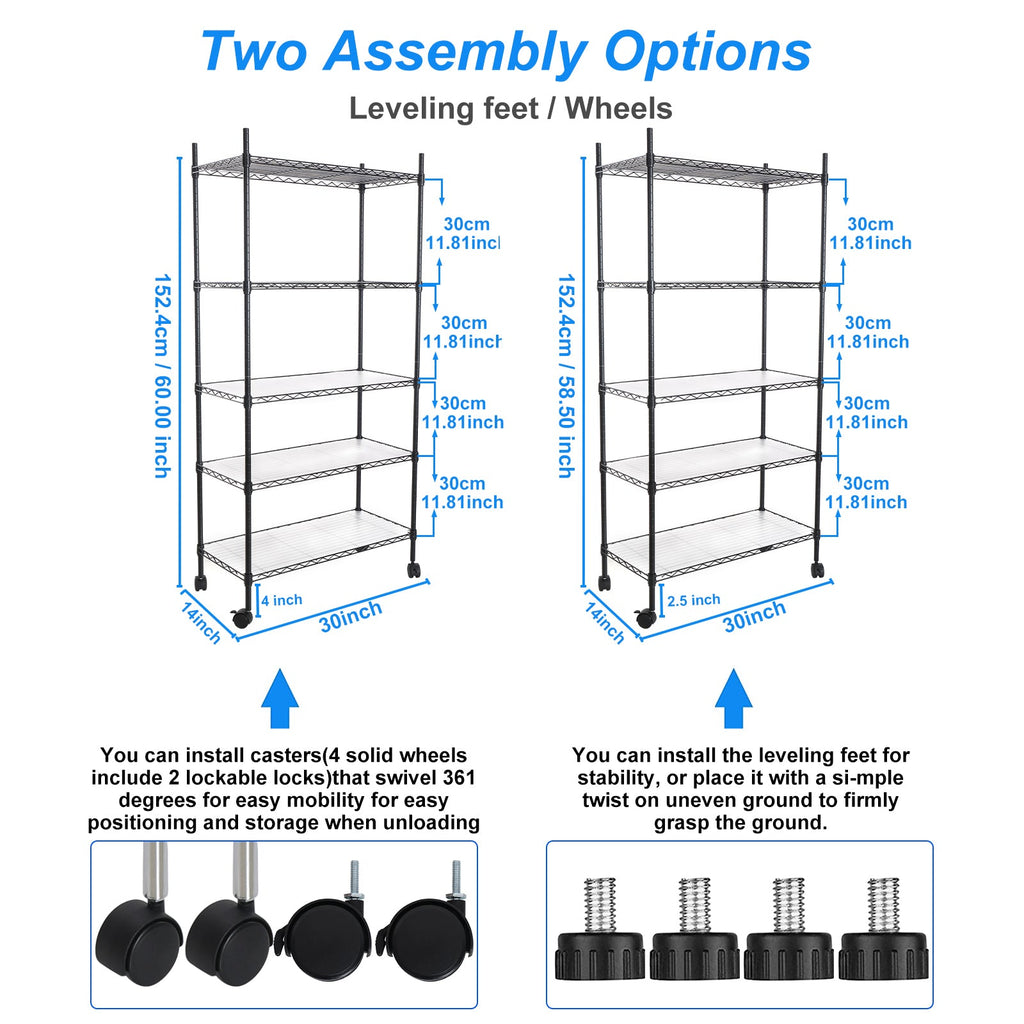 Two Assembly Options

Leveling feet / Wheels

152.4cm / 60.00 inch

30cm 11.81inch

30cm 11.81inch

30cm 11.81inch

30cm 11.81inch

4 inch

14inch

30inch

152.4cm / 58.50 inch

30cm 11.81inch

30cm 11.81inch

30cm 11.81inch

30cm 11.81inch

2.5 inch

14inch

30inch

You can install casters(4 solid wheels include 2 lockable locks)that swivel 361 degrees for easy mobility for easy positioning and storage when unloading

You can install the leveling feet for stability, or place it with a si-mple twist on uneven ground to firmly grasp the ground.