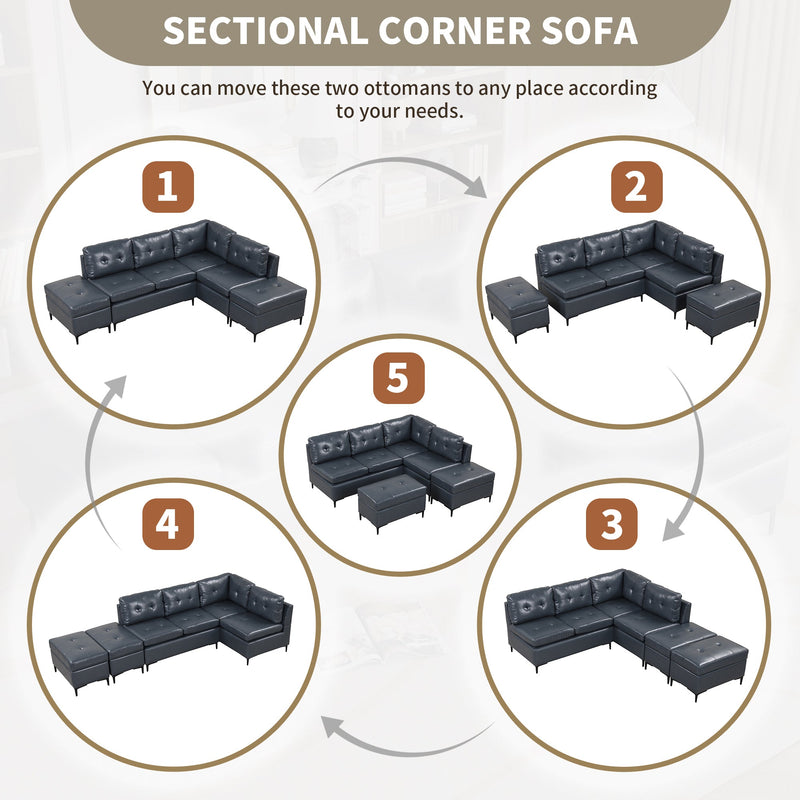 SECTIONAL CORNER SOFA

You can move these two ottomans to any place according to your needs.

1

2

5

4

3