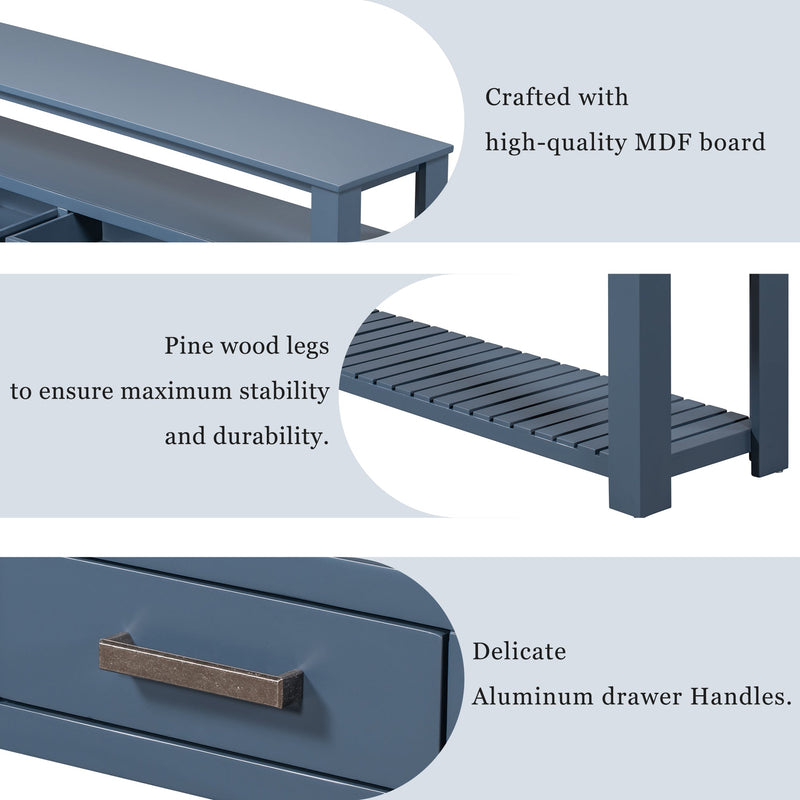 Crafted with
high-quality MDF board

Pine wood legs
to ensure maximum stability
and durability.

Delicate
Aluminum drawer Handles.