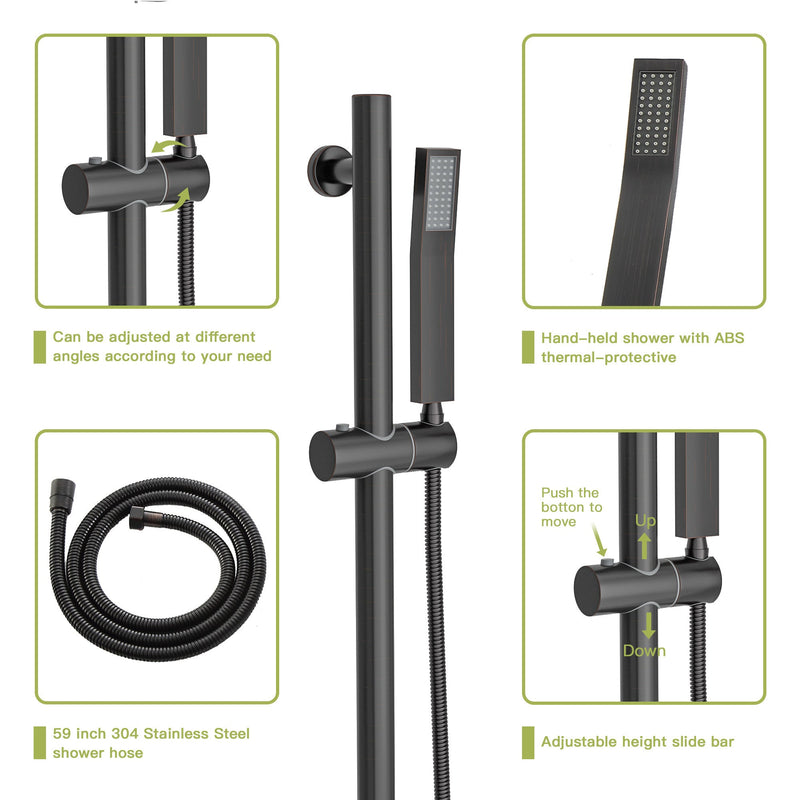 Can be adjusted at different angles according to your need

Hand-held shower with ABS thermal-protective

Push the botton to move

Up

Down

59 inch 304 Stainless Steel shower hose

Adjustable height slide bar