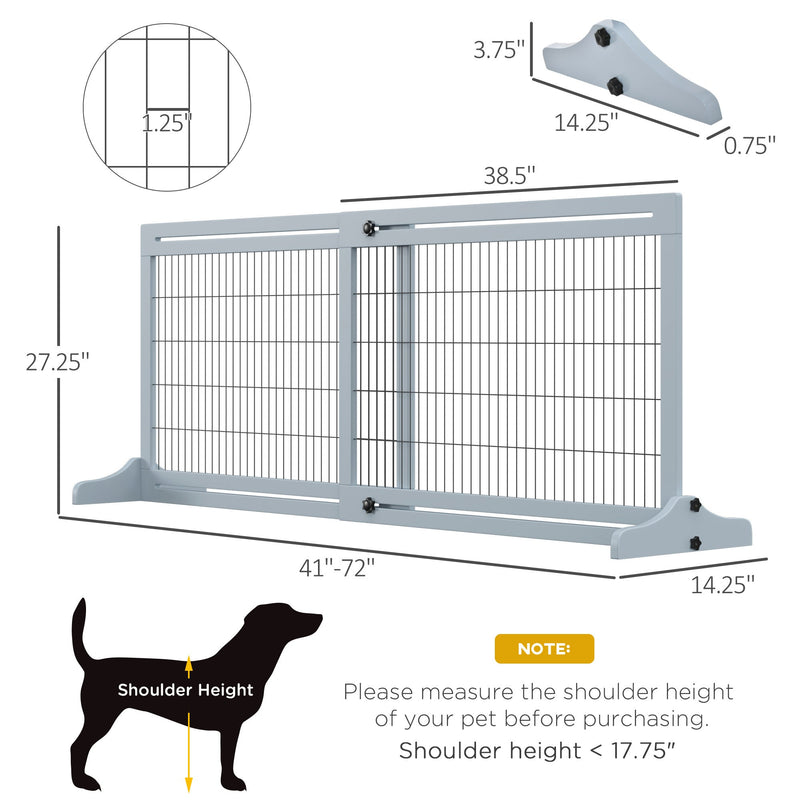 1.25"

3.75"

14.25"

0.75"

38.5"

27.25"

41"-72"

14.25"

Shoulder Height

NOTE:

Please measure the shoulder height of your pet before purchasing.

Shoulder height < 17.75"