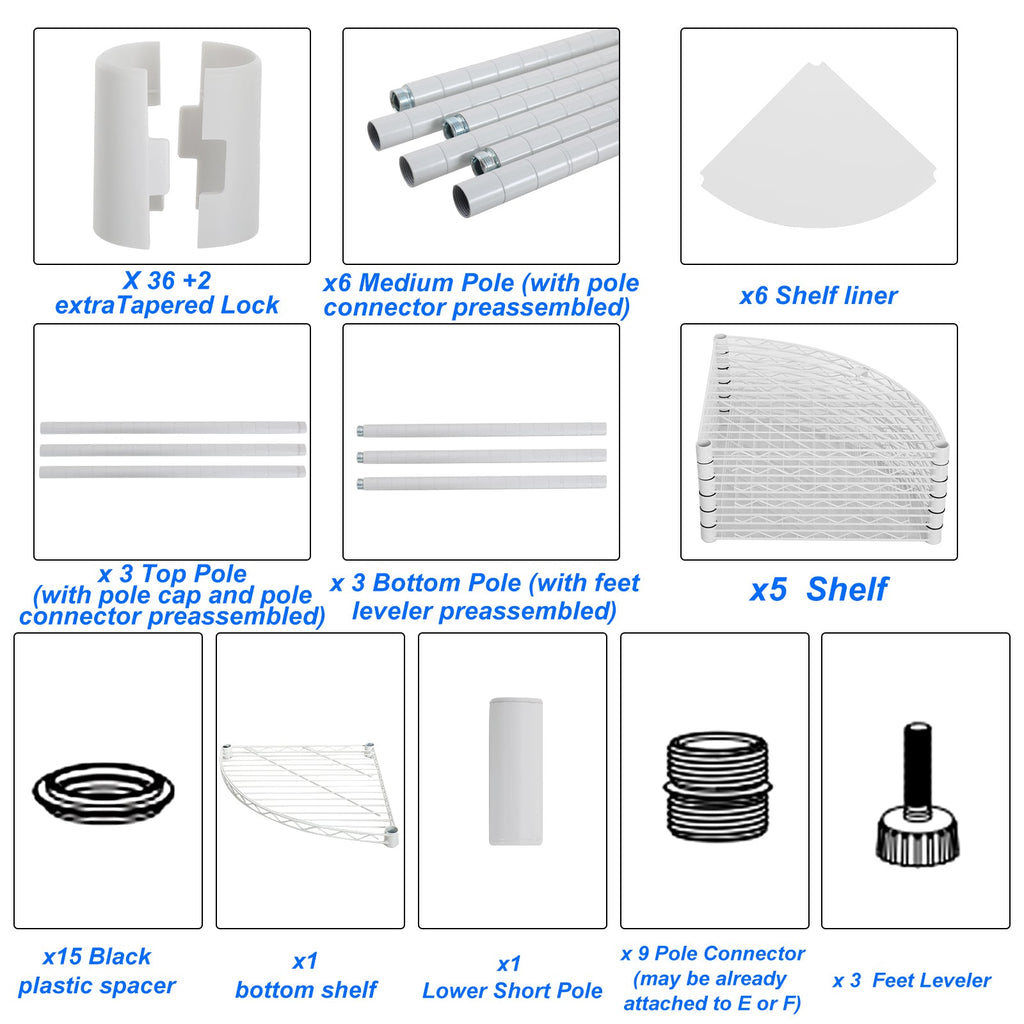 X 36 +2
extraTapered Lock

x6 Medium Pole (with pole connector preassembled)

x6 Shelf liner

x 3 Top Pole
(with pole cap and pole connector preassembled)

x 3 Bottom Pole (with feet leveler preassembled)

x5 Shelf

x15 Black
plastic spacer

x1
bottom shelf

x1
Lower Short Pole

x 9 Pole Connector
(may be already attached to E or F)

x 3 Feet Leveler