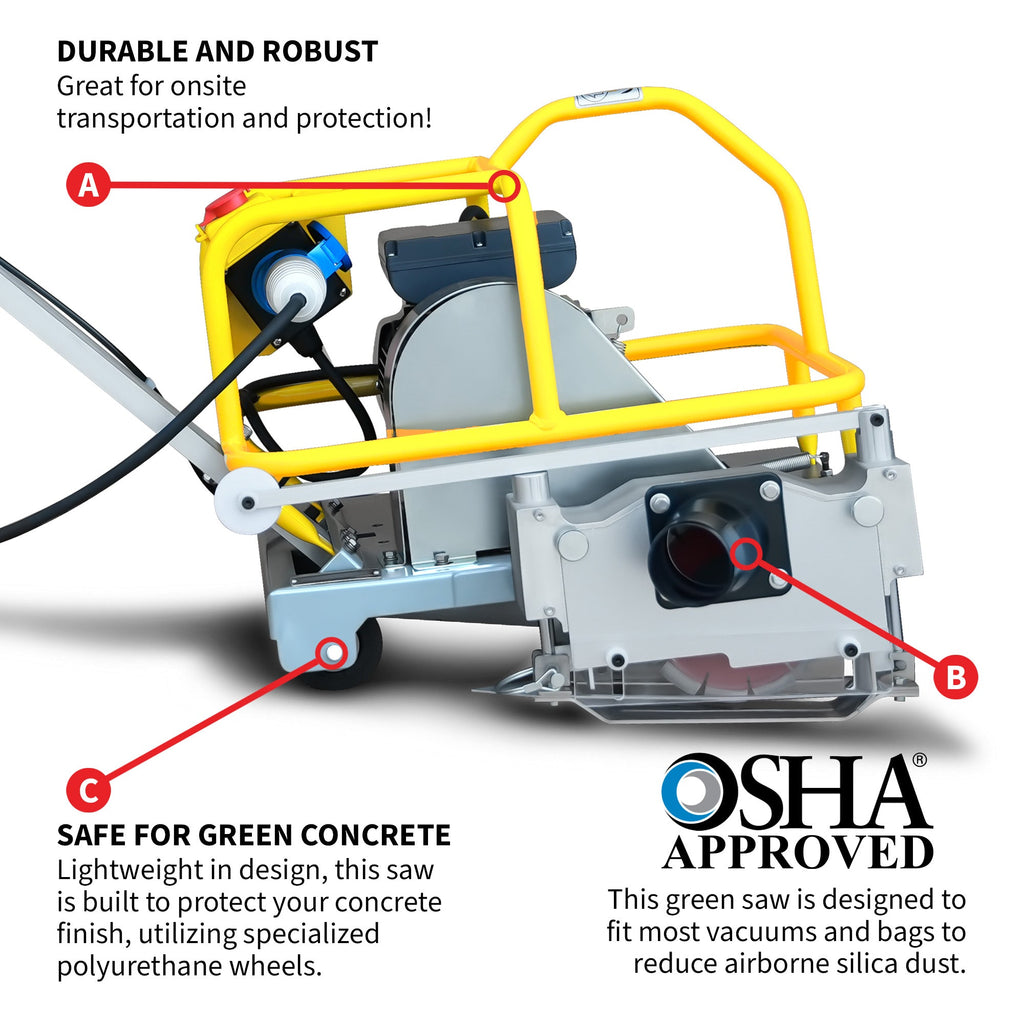 DURABLE AND ROBUST
Great for onsite transportation and protection!

A

B

C

SAFE FOR GREEN CONCRETE
Lightweight in design, this saw is built to protect your concrete finish, utilizing specialized polyurethane wheels.

OSHA®
APPROVED

This green saw is designed to fit most vacuums and bags to reduce airborne silica dust.