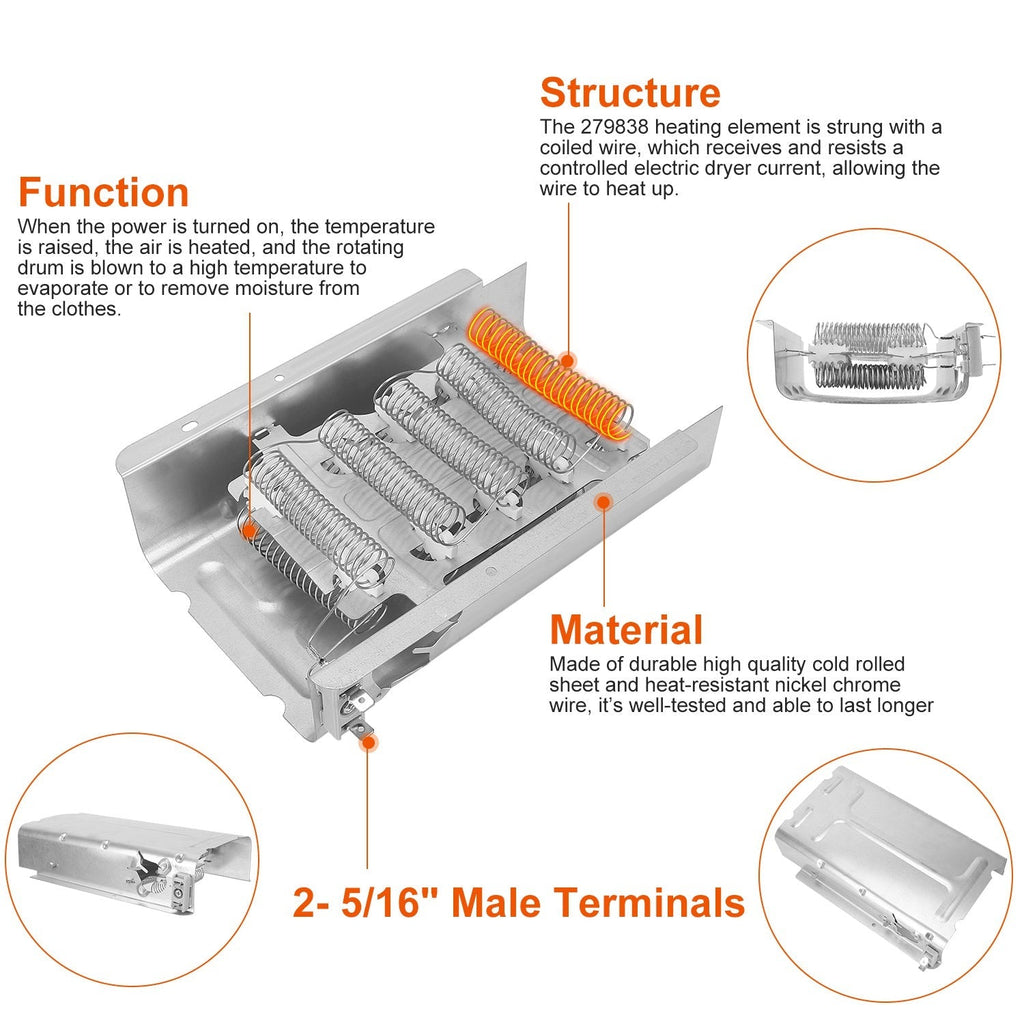 Structure

The 279838 heating element is strung with a coiled wire, which receives and resists a controlled electric dryer current, allowing the wire to heat up.

Function

When the power is turned on, the temperature is raised, the air is heated, and the rotating drum is blown to a high temperature to evaporate or to remove moisture from the clothes.

Material

Made of durable high quality cold rolled sheet and heat-resistant nickel chrome wire, it's well-tested and able to last longer

2- 5/16" Male Terminals