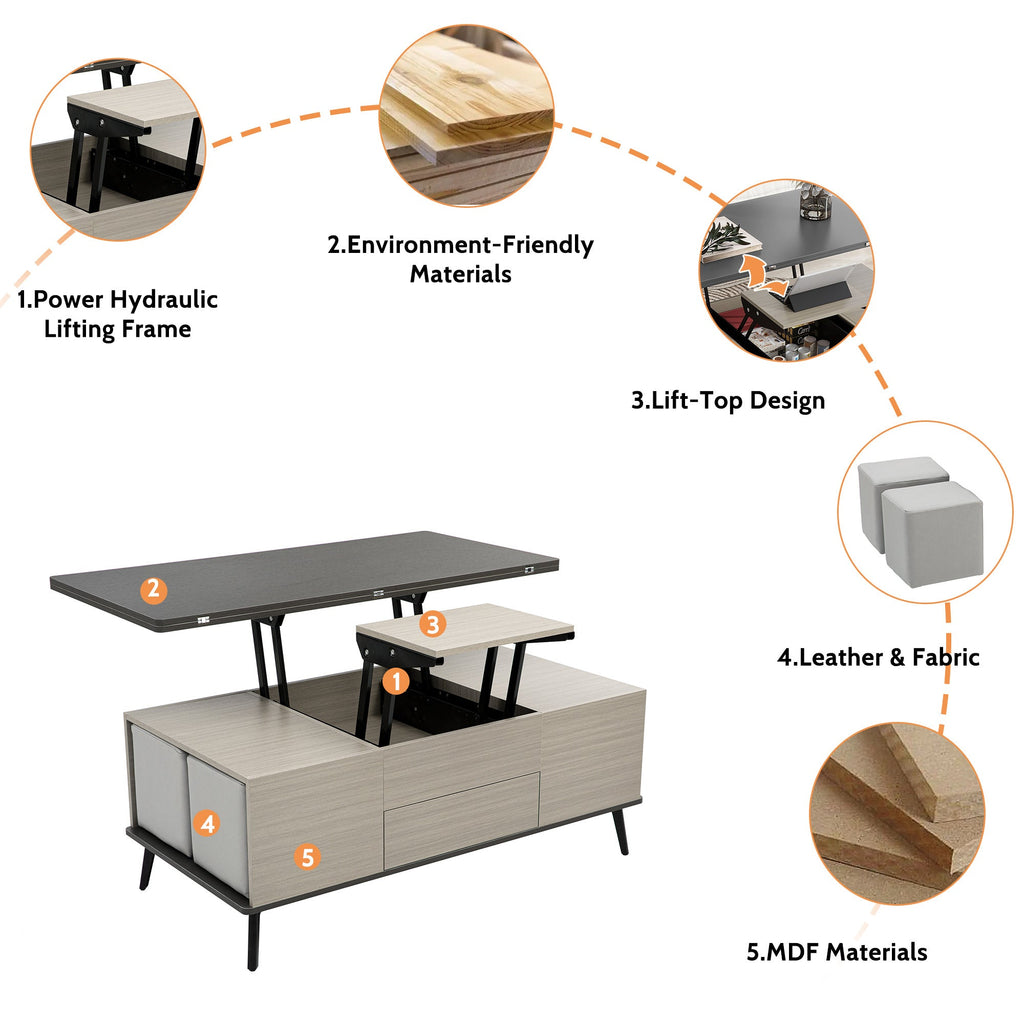 1.Power Hydraulic Lifting Frame

2.Environment-Friendly Materials

3.Lift-Top Design

4.Leather & Fabric

5.MDF Materials

2

3

1

4

5