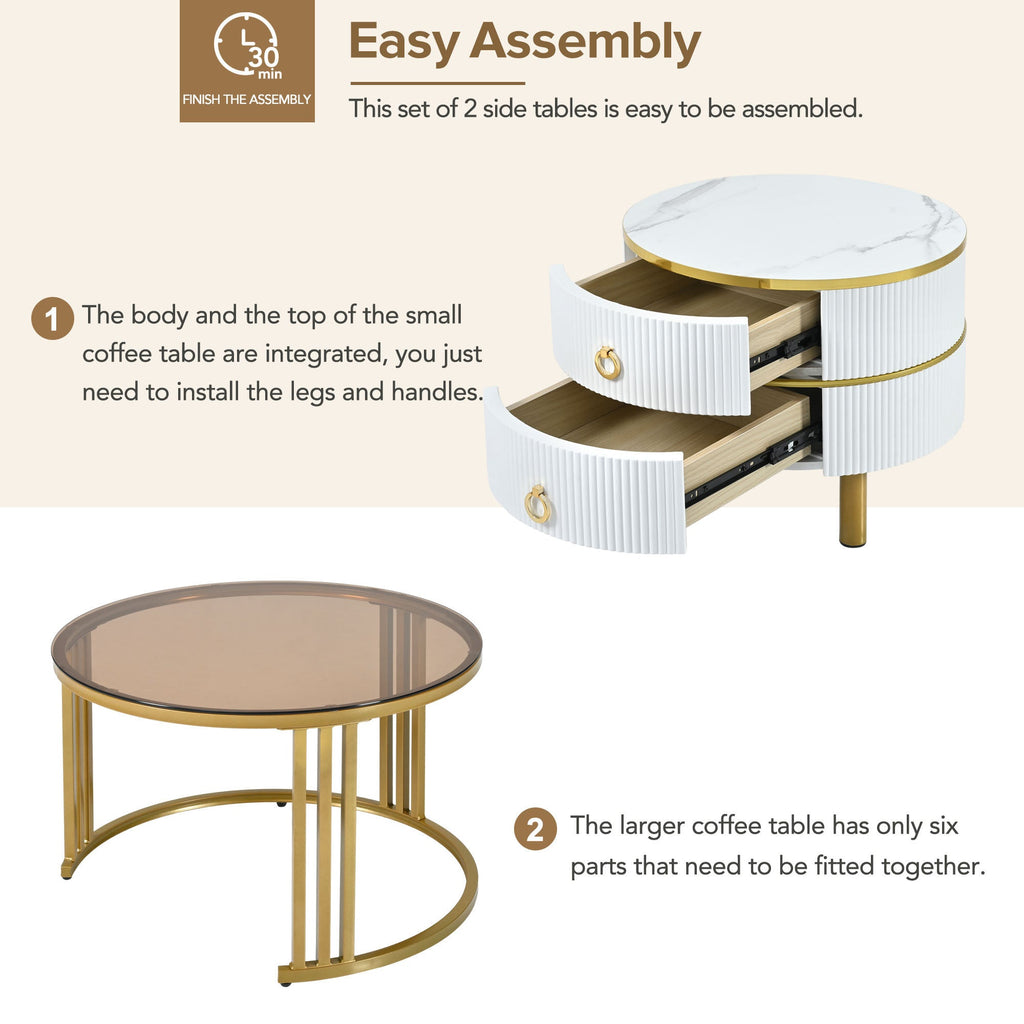 30 min
FINISH THE ASSEMBLY

Easy Assembly

This set of 2 side tables is easy to be assembled.

1 The body and the top of the small coffee table are integrated, you just need to install the legs and handles.

2 The larger coffee table has only six parts that need to be fitted together.