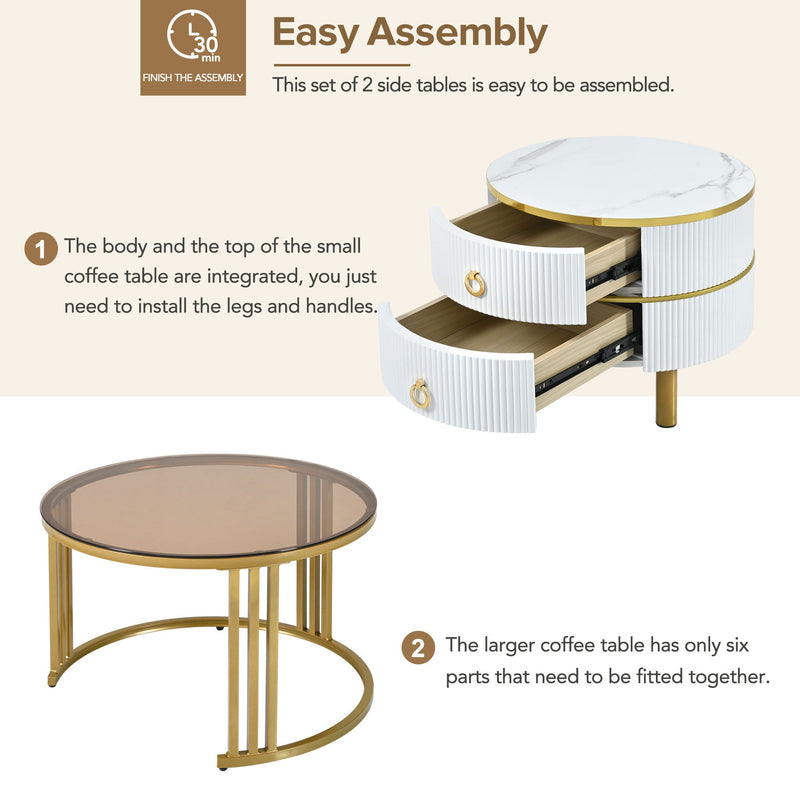 30 min

FINISH THE ASSEMBLY

Easy Assembly

This set of 2 side tables is easy to be assembled.

1 The body and the top of the small coffee table are integrated, you just need to install the legs and handles.

2 The larger coffee table has only six parts that need to be fitted together.