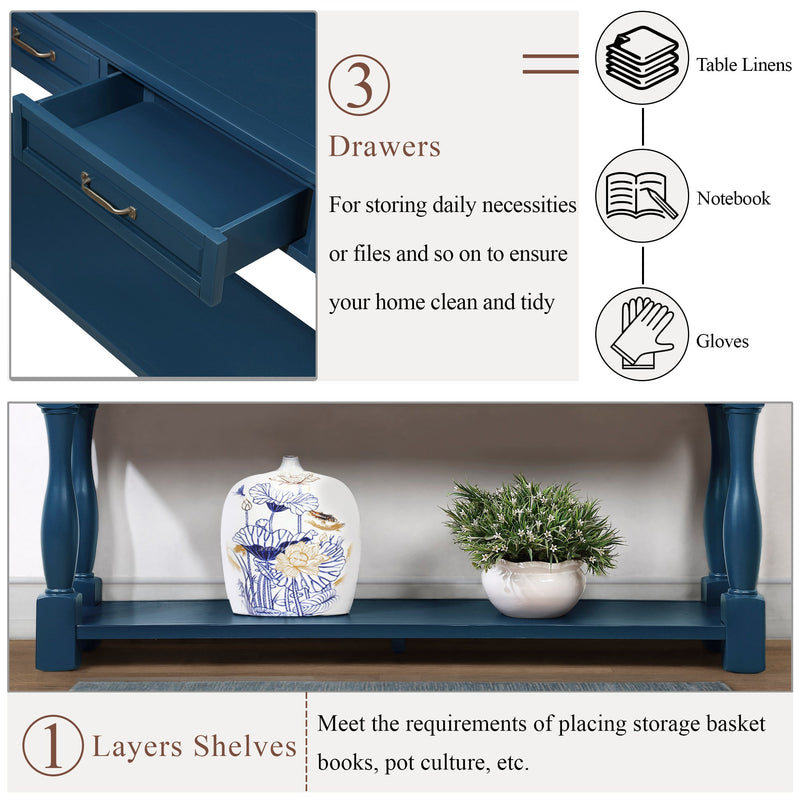 3

Drawers

For storing daily necessities or files and so on to ensure your home clean and tidy

Table Linens

Notebook

Gloves

1 Layers Shelves

Meet the requirements of placing storage basket books, pot culture, etc.