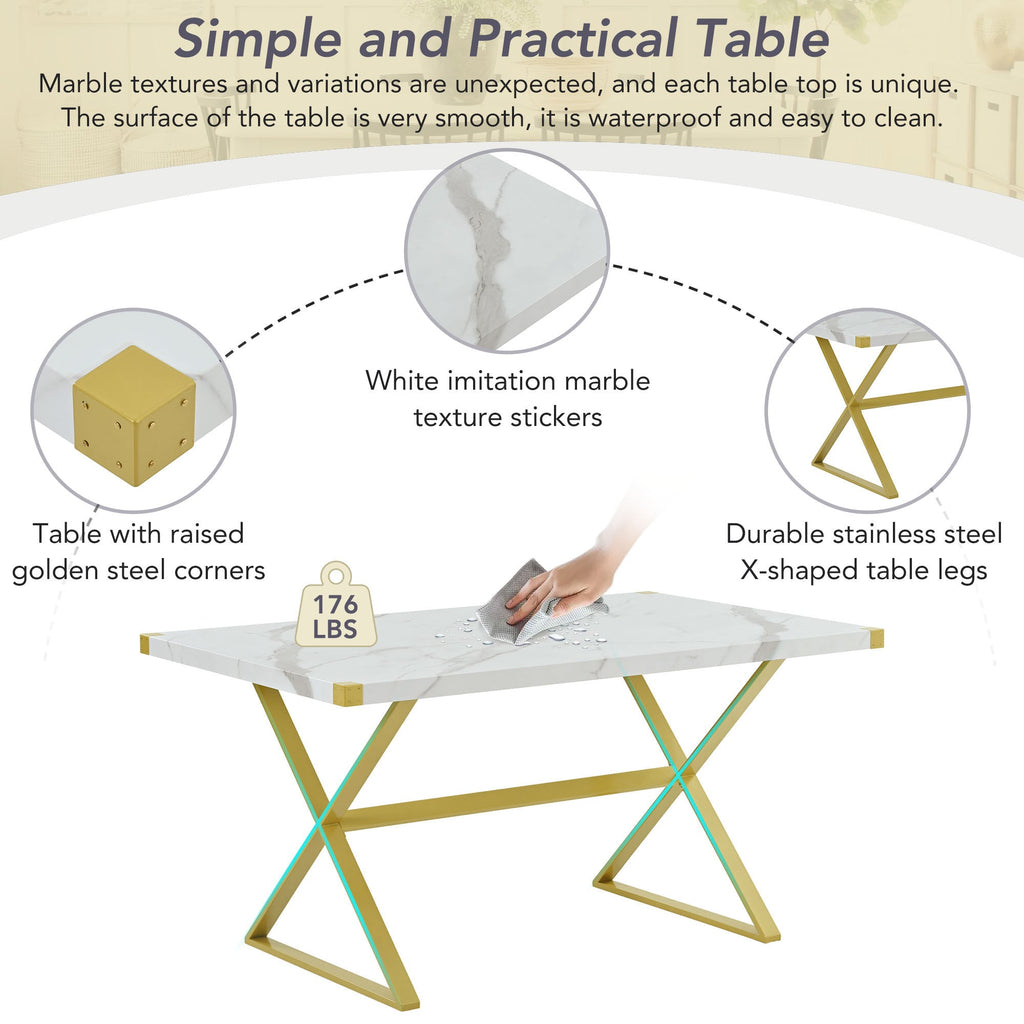 Simple and Practical Table

Marble textures and variations are unexpected, and each table top is unique. The surface of the table is very smooth, it is waterproof and easy to clean.

White imitation marble texture stickers

Table with raised golden steel corners

Durable stainless steel X-shaped table legs

176 LBS