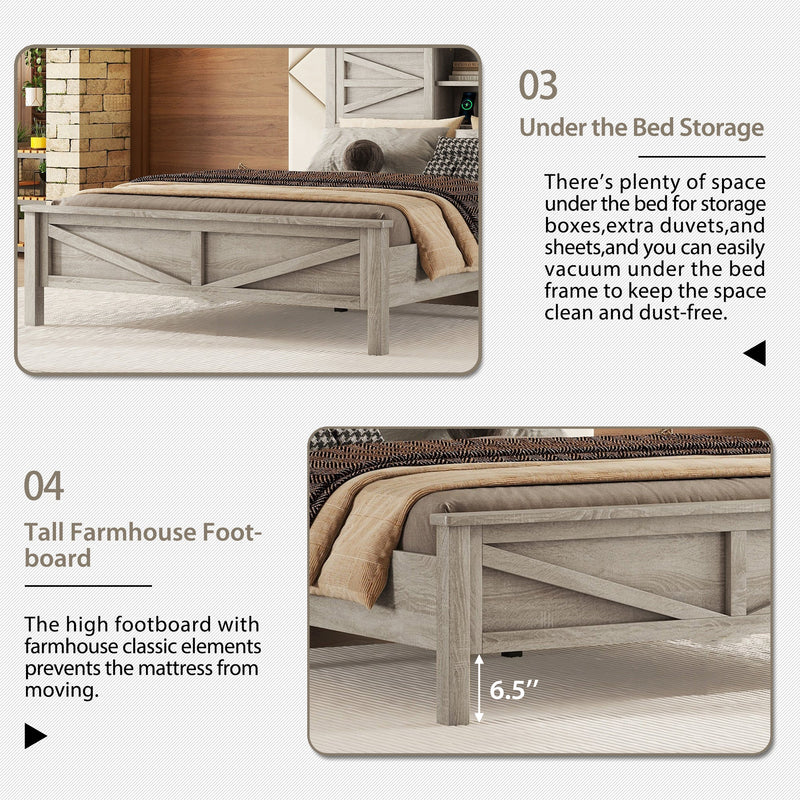 03

Under the Bed Storage

There's plenty of space under the bed for storage boxes,extra duvets,and sheets,and you can easily vacuum under the bed frame to keep the space clean and dust-free.

04

Tall Farmhouse Footboard

The high footboard with farmhouse classic elements prevents the mattress from moving.

6.5"