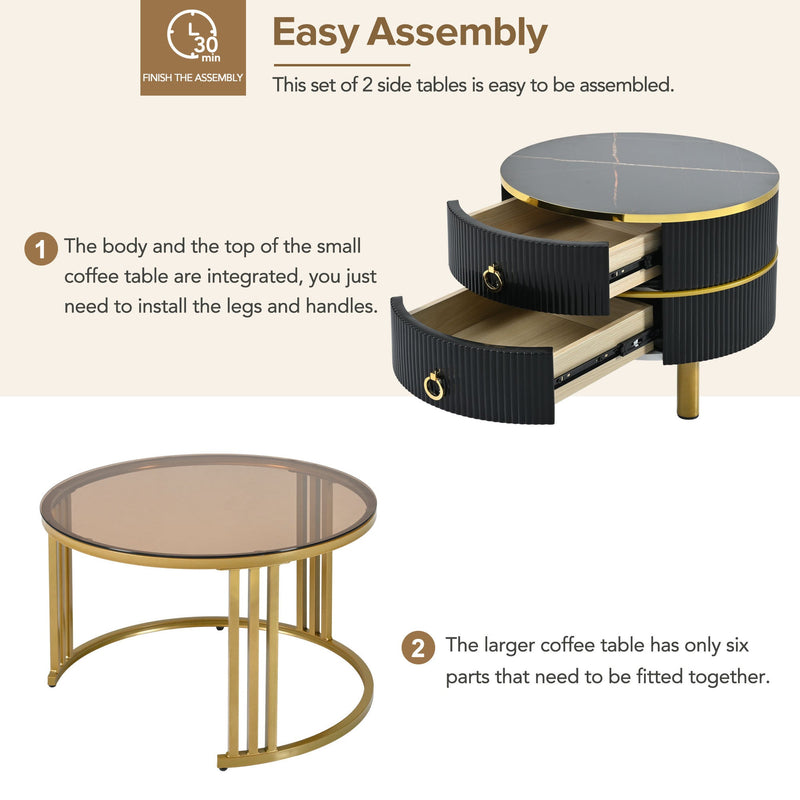 30 min
FINISH THE ASSEMBLY

Easy Assembly

This set of 2 side tables is easy to be assembled.

1 The body and the top of the small coffee table are integrated, you just need to install the legs and handles.

2 The larger coffee table has only six parts that need to be fitted together.