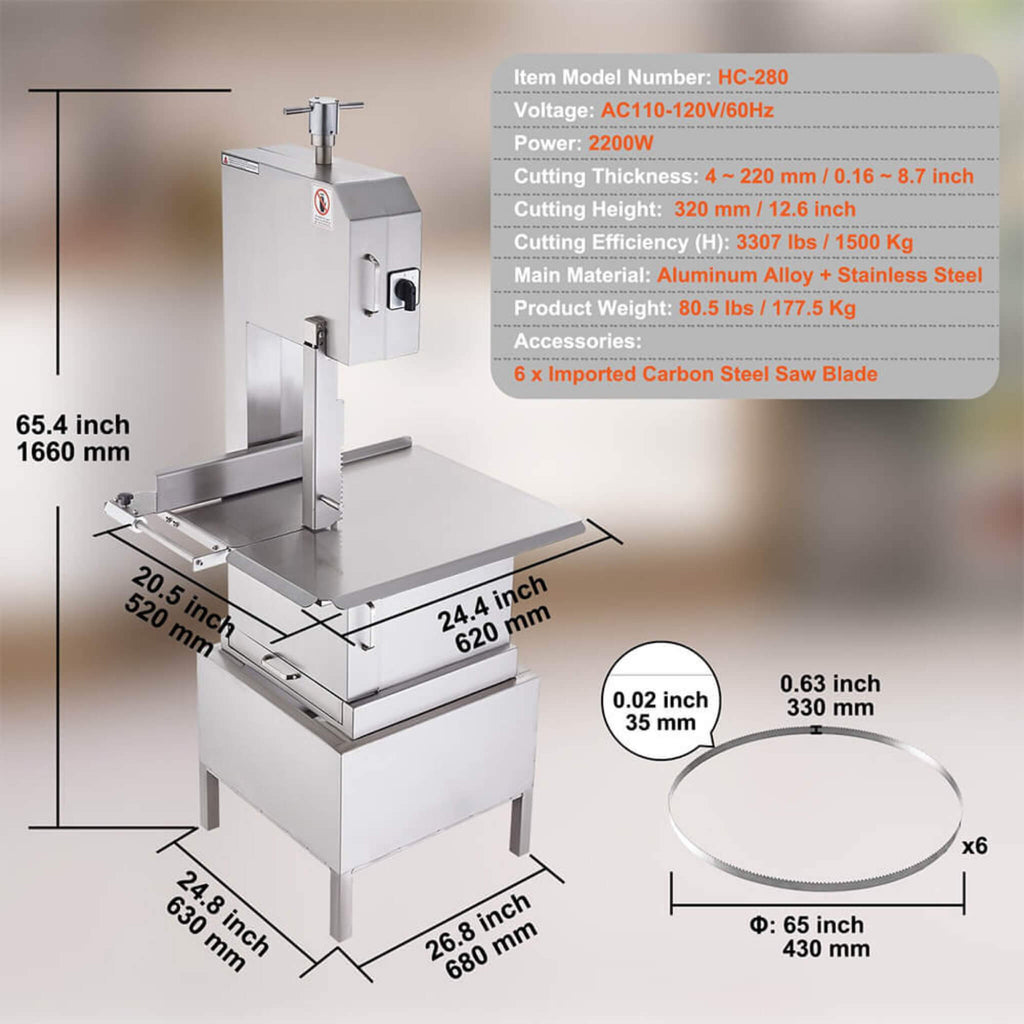 Item Model Number: HC-280
Voltage: AC110-120V/60Hz
Power: 2200W
Cutting Thickness: 4 ~ 220 mm / 0.16 ~ 8.7 inch
Cutting Height: 320 mm / 12.6 inch
Cutting Efficiency (H): 3307 lbs / 1500 Kg
Main Material: Aluminum Alloy + Stainless Steel
Product Weight: 80.5 lbs / 177.5 Kg
Accessories:
6 x Imported Carbon Steel Saw Blade

65.4 inch
1660 mm

20.5 inch
520 mm

24.4 inch
620 mm

24.8 inch
630 mm

26.8 inch
680 mm

0.02 inch
35 mm

0.63 inch
330 mm

x6

Φ: 65 inch
430 mm