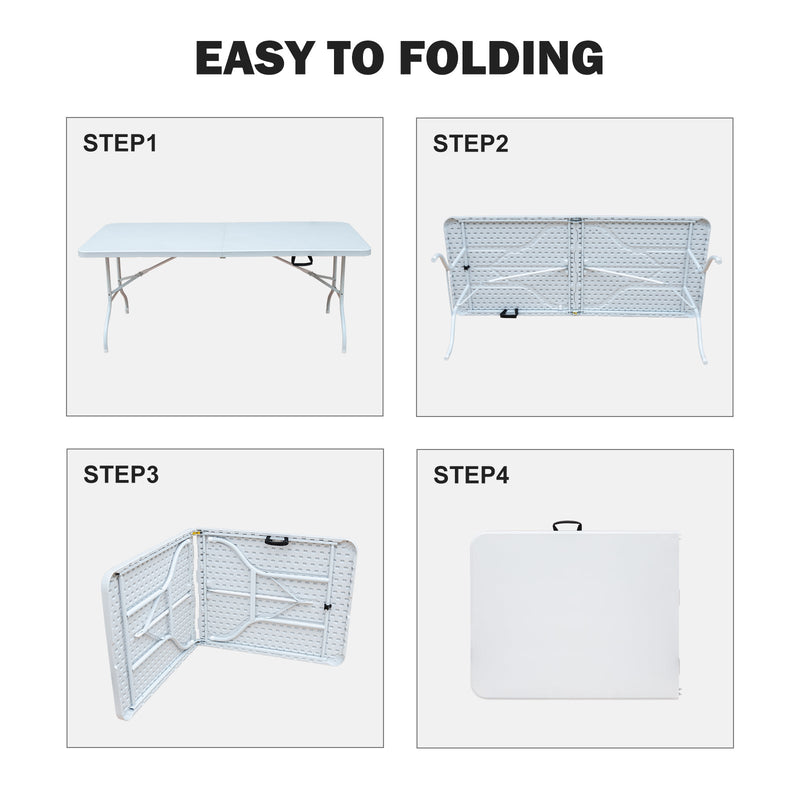 EASY TO FOLDING

STEP1

STEP2

STEP3

STEP4