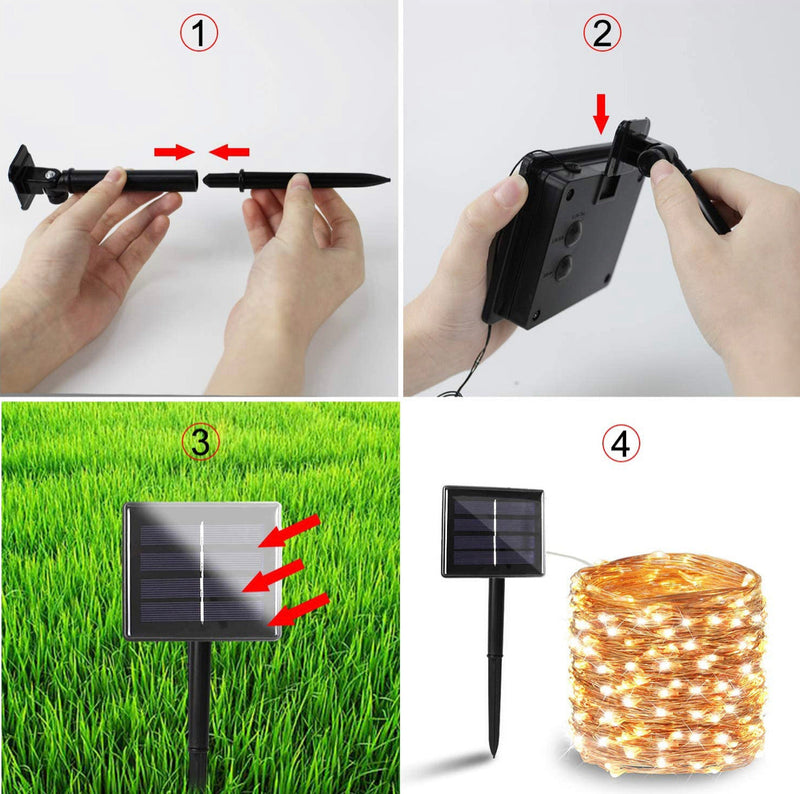 ①

②

③

④