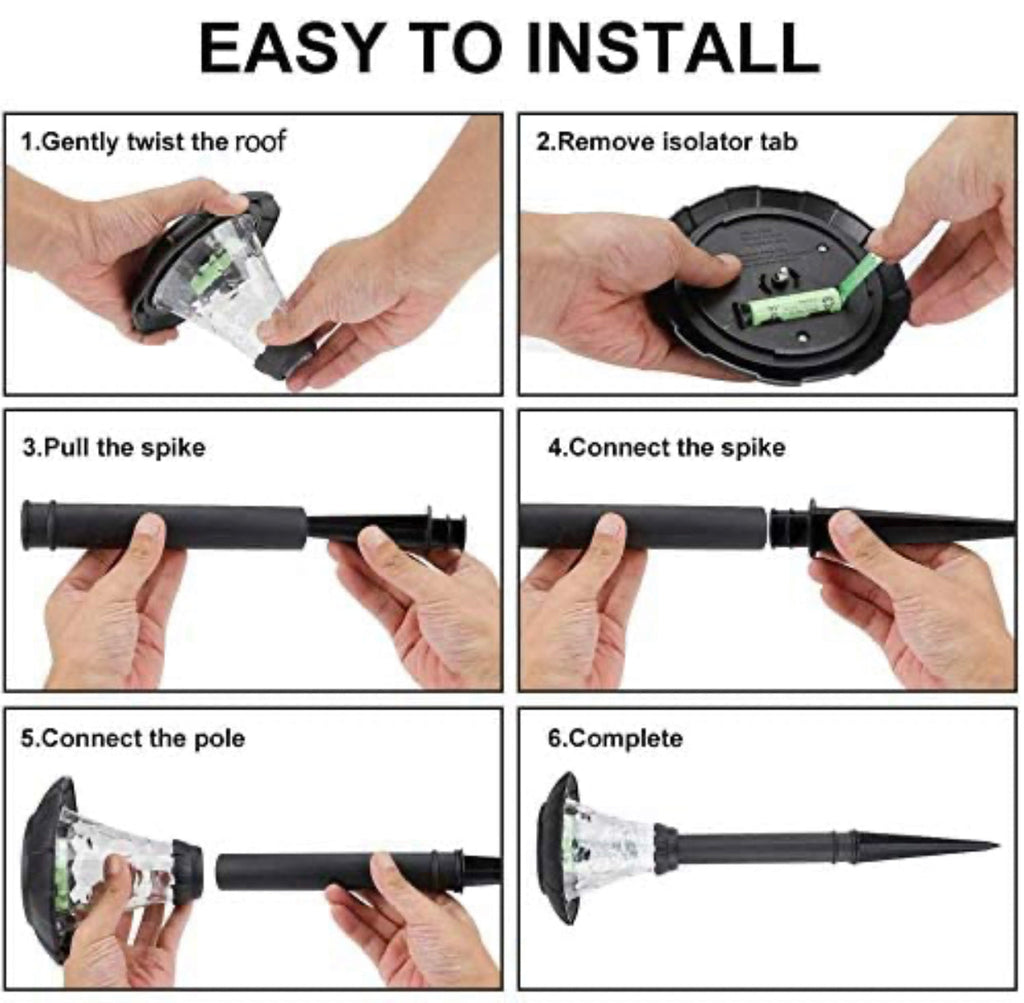 EASY TO INSTALL

1.Gently twist the roof

2.Remove isolator tab

3.Pull the spike

4.Connect the spike

5.Connect the pole

6.Complete