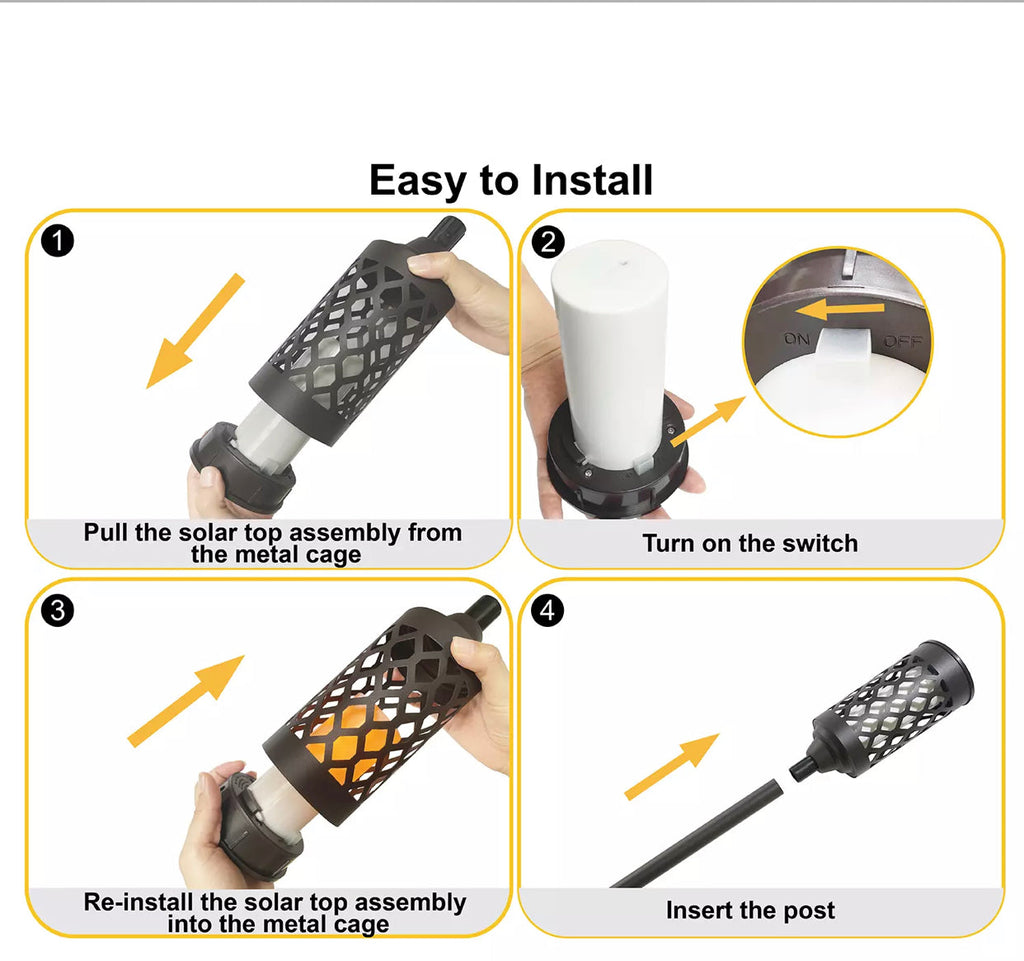 Easy to Install

1
Pull the solar top assembly from the metal cage

2
ON
OFF
Turn on the switch

3
Re-install the solar top assembly into the metal cage

4
Insert the post