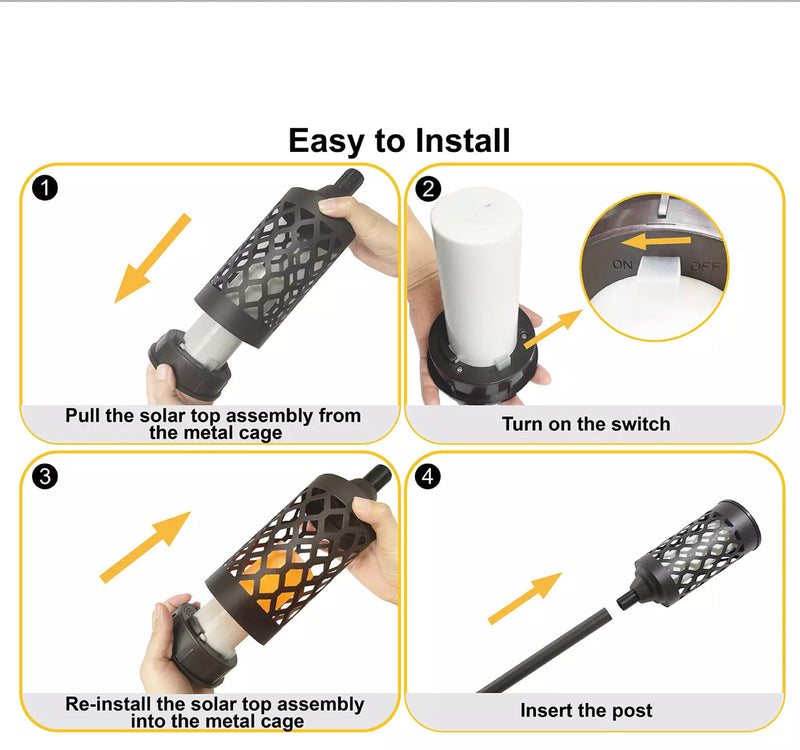 Easy to Install

1

Pull the solar top assembly from the metal cage

2

ON OFF

Turn on the switch

3

Re-install the solar top assembly into the metal cage

4

Insert the post