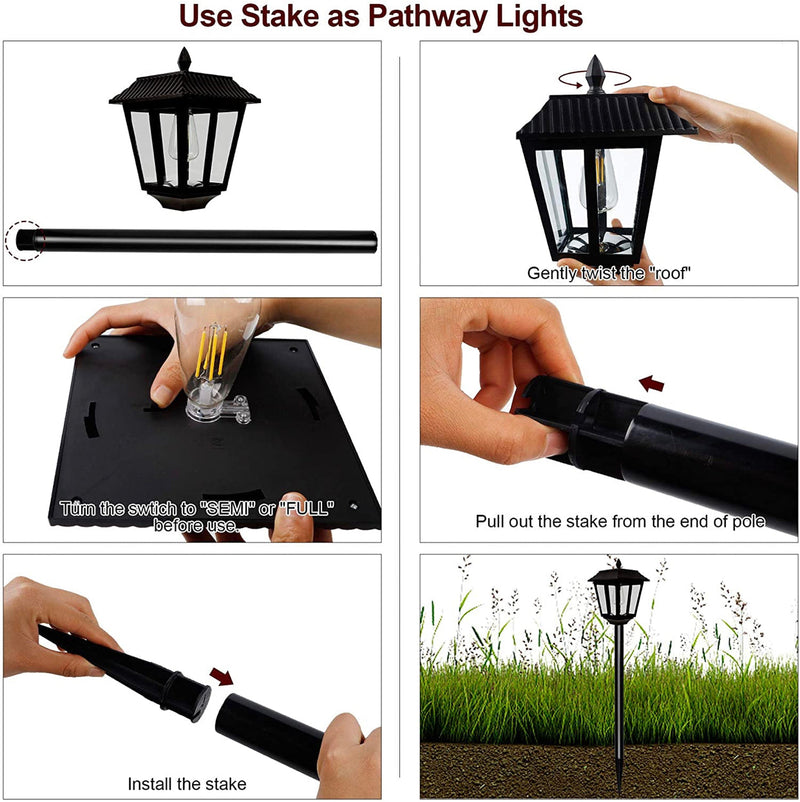 Use Stake as Pathway Lights

Gently twist the "roof"

Turn the swtich to "SEMI" or "FULL" before use.

Pull out the stake from the end of pole

Install the stake