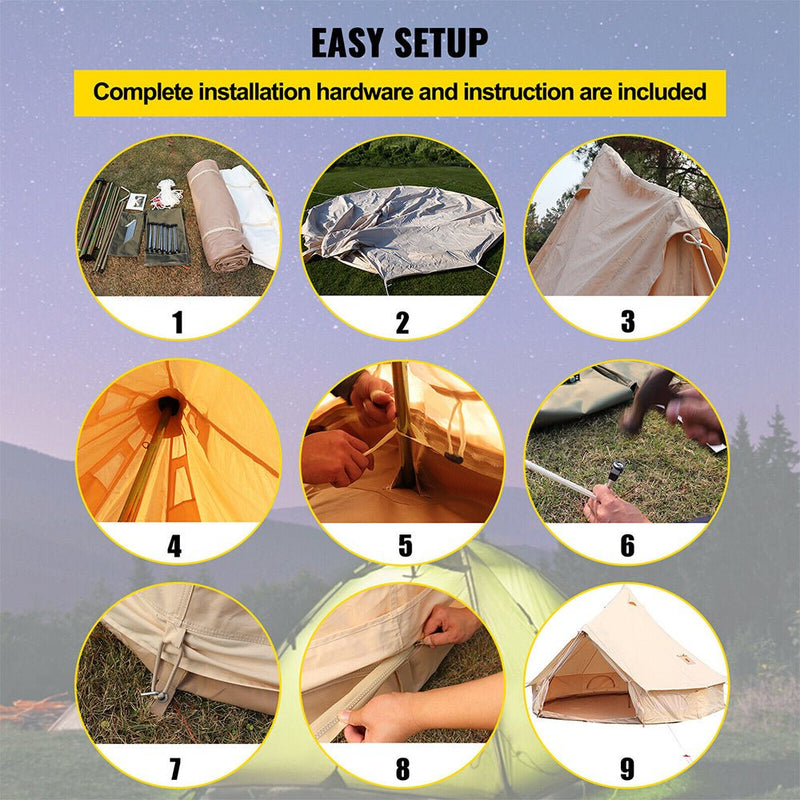 EASY SETUP

Complete installation hardware and instruction are included

1

2

3

4

5

6

7

8

9