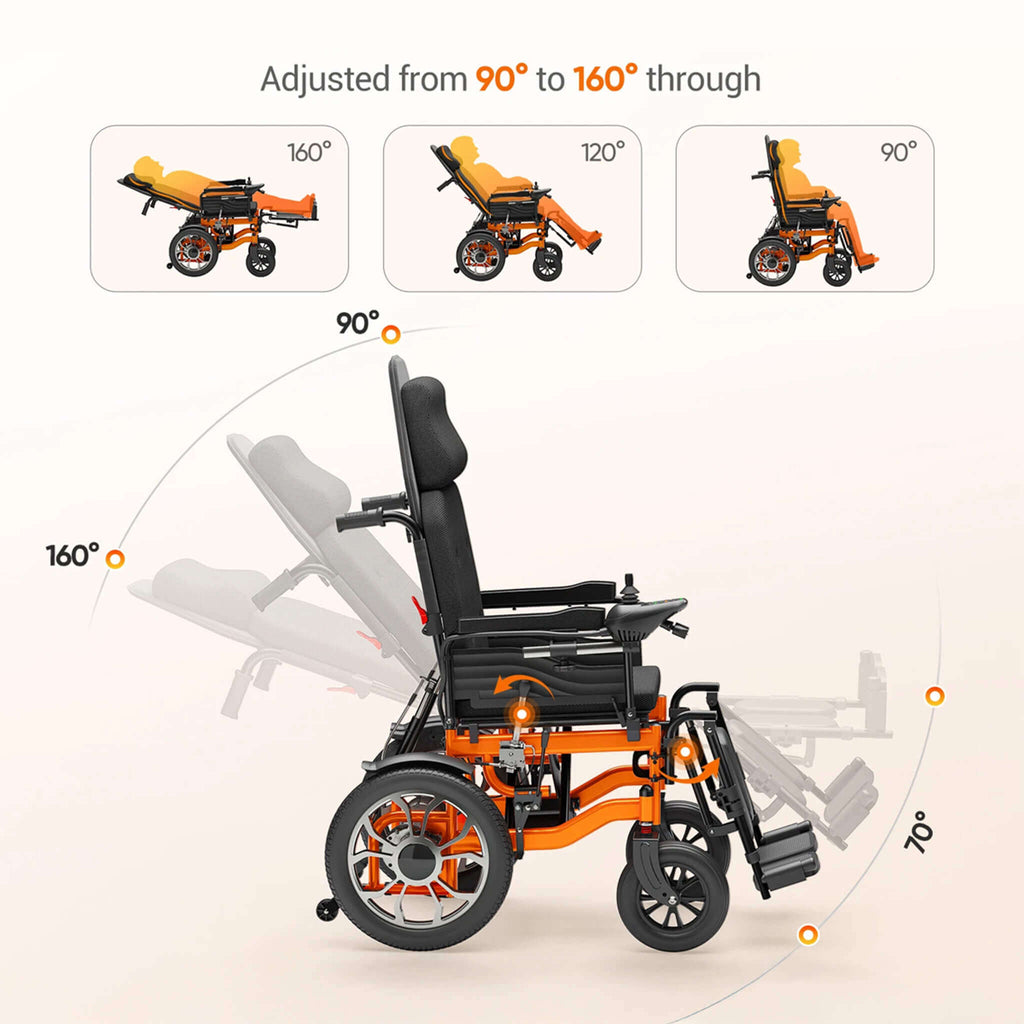 Adjusted from 90° to 160° through

160°

120°

90°

90°

160°

70°