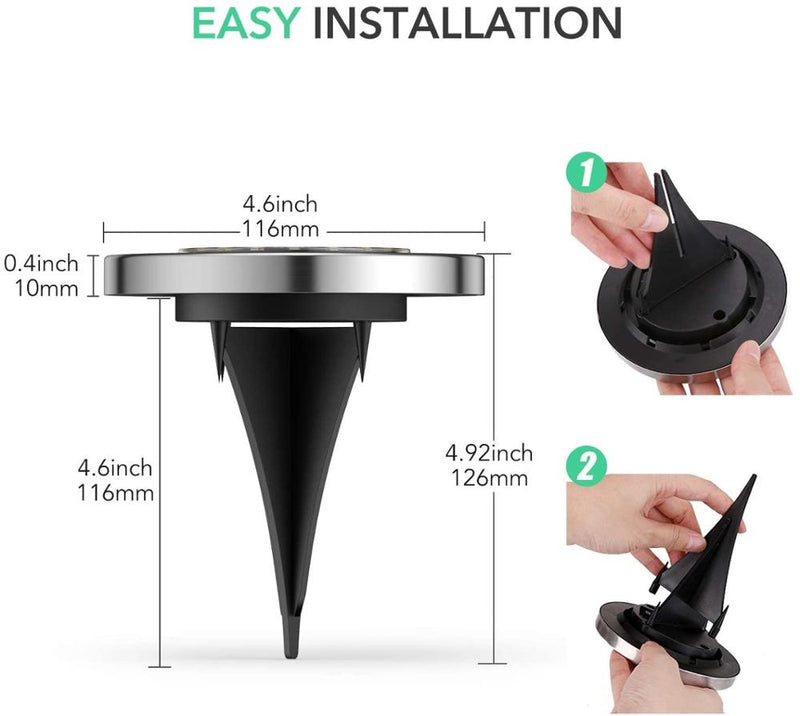 EASY INSTALLATION

4.6inch
116mm

0.4inch
10mm

4.6inch
116mm

4.92inch
126mm

1

2