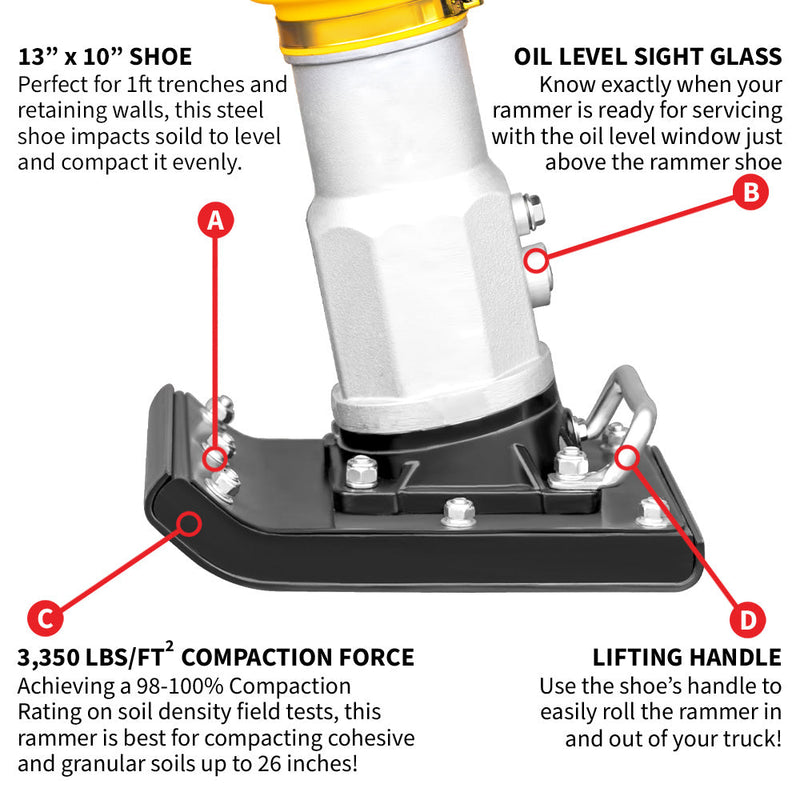 13” x 10” SHOE
Perfect for 1ft trenches and retaining walls, this steel shoe impacts soild to level and compact it evenly.

OIL LEVEL SIGHT GLASS
Know exactly when your rammer is ready for servicing with the oil level window just above the rammer shoe

A

B

C

D

3,350 LBS/FT$^2$ COMPACTION FORCE
Achieving a 98-100% Compaction Rating on soil density field tests, this rammer is best for compacting cohesive and granular soils up to 26 inches!

LIFTING HANDLE
Use the shoe’s handle to easily roll the rammer in and out of your truck!