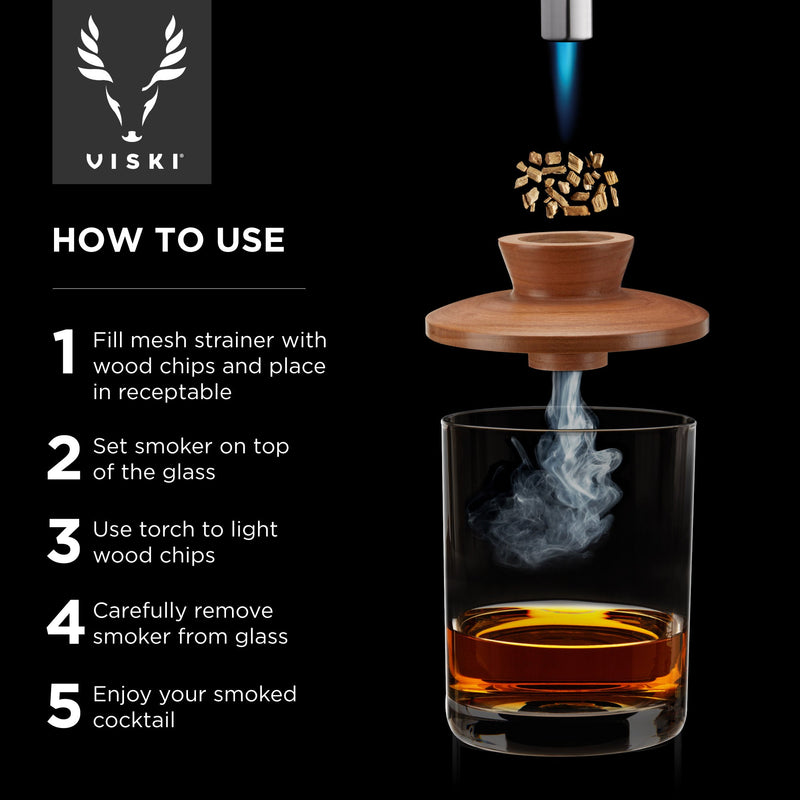 VISKI®

HOW TO USE

1 Fill mesh strainer with wood chips and place in receptable

2 Set smoker on top of the glass

3 Use torch to light wood chips

4 Carefully remove smoker from glass

5 Enjoy your smoked cocktail