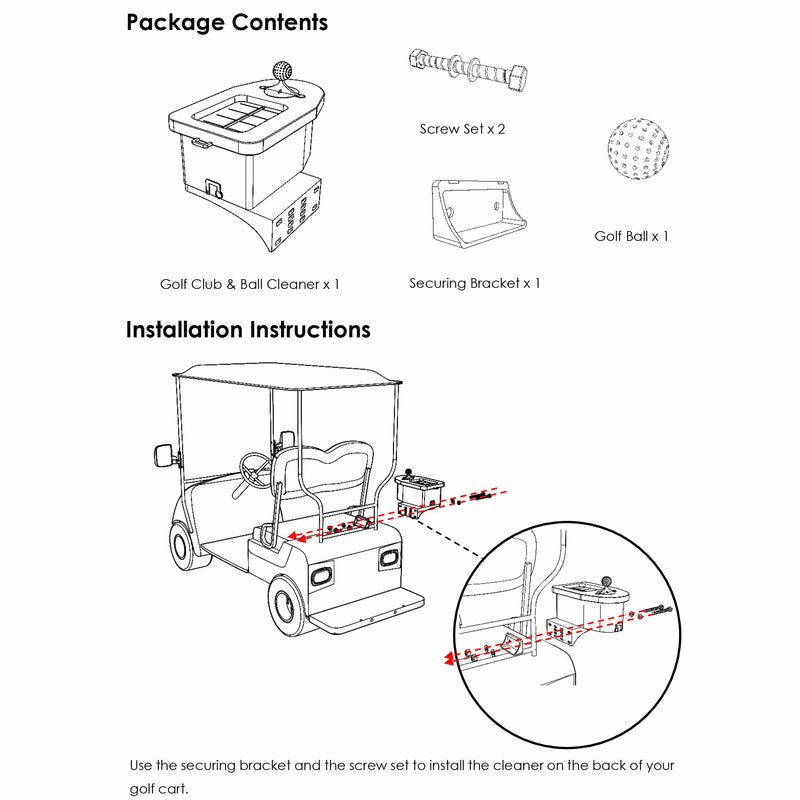 Package Contents

Screw Set x 2

Golf Ball x 1

Golf Club & Ball Cleaner x 1

Securing Bracket x 1

Installation Instructions

Use the securing bracket and the screw set to install the cleaner on the back of your golf cart.